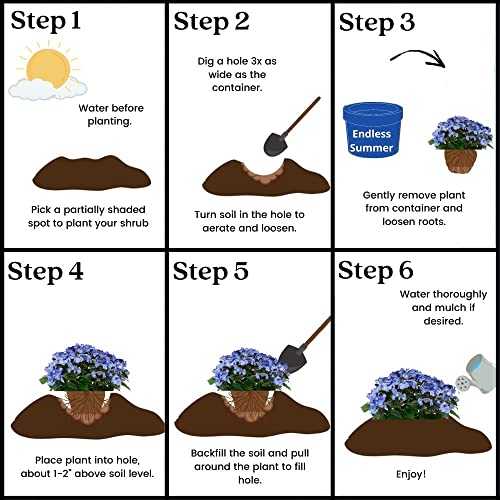 Step 1

Water before planting.

Pick a partially shaded spot to plant your shrub

Step 2

Dig a hole 3x as wide as the container.

Turn soil in the hole to aerate and loosen.

Step 3

Endless Summer

Gently remove plant from container and loosen roots.

Step 4

Place plant into hole, about 1-2" above soil level.

Step 5

Backfill the soil and pull around the plant to fill hole.

Step 6

Water thoroughly and mulch if desired.

Enjoy!